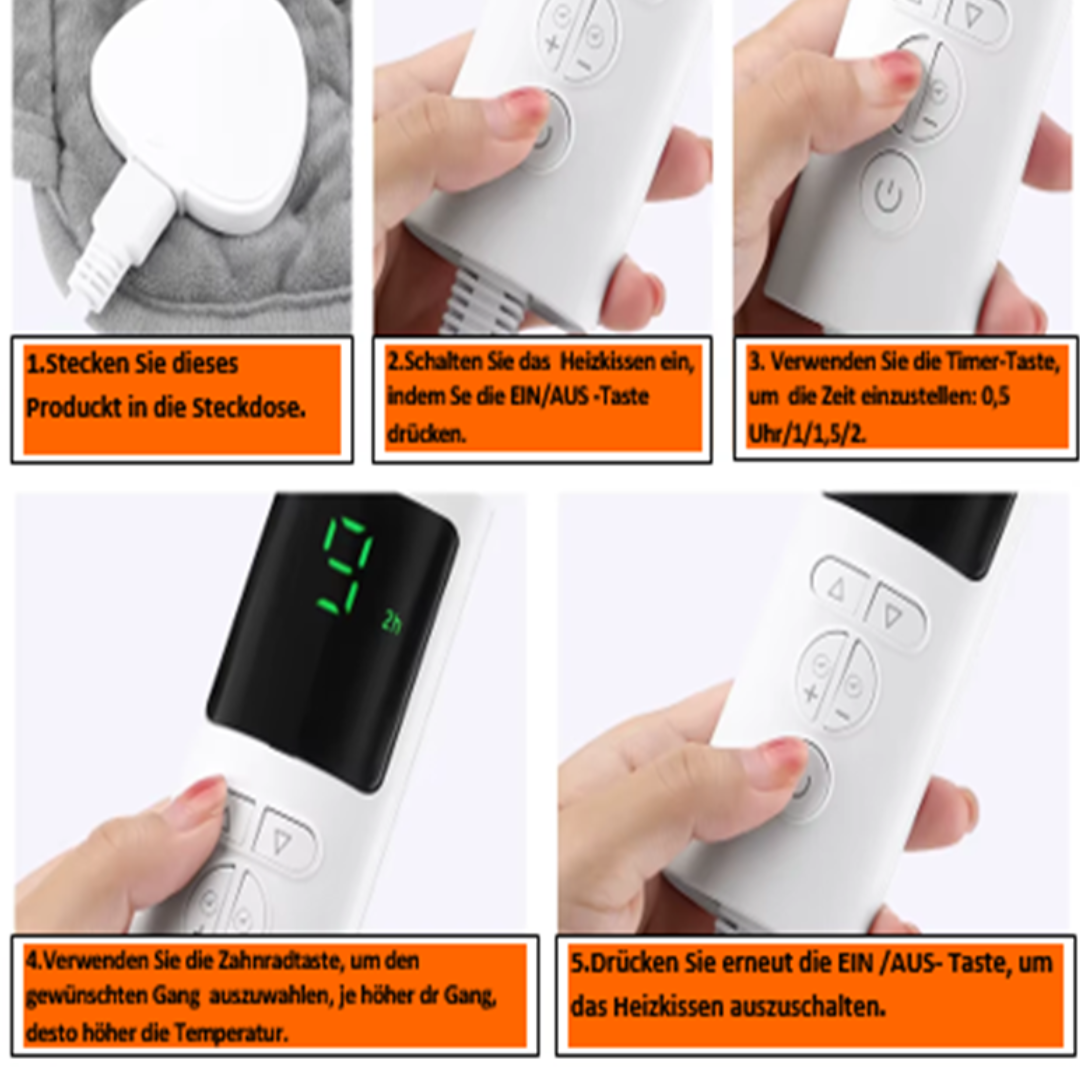 1.Stecken Sie dieses Produckt in die Steckdose.

2.Schalten Sie das Heizkissen ein, indem Se die EIN/AUS -Taste drücken.

3. Verwenden Sie die Timer-Taste, um die Zeit einzustellen: 0,5 Uhr/1/1,5/2.

9

2h

4.Verwenden Sie die Zahnradtaste, um den gewünschten Gang auszuwahlen, je höher dr Gang, desto höher die Temperatur.

5.Drücken Sie erneut die EIN /AUS- Taste, um das Heizkissen auszuschalten.